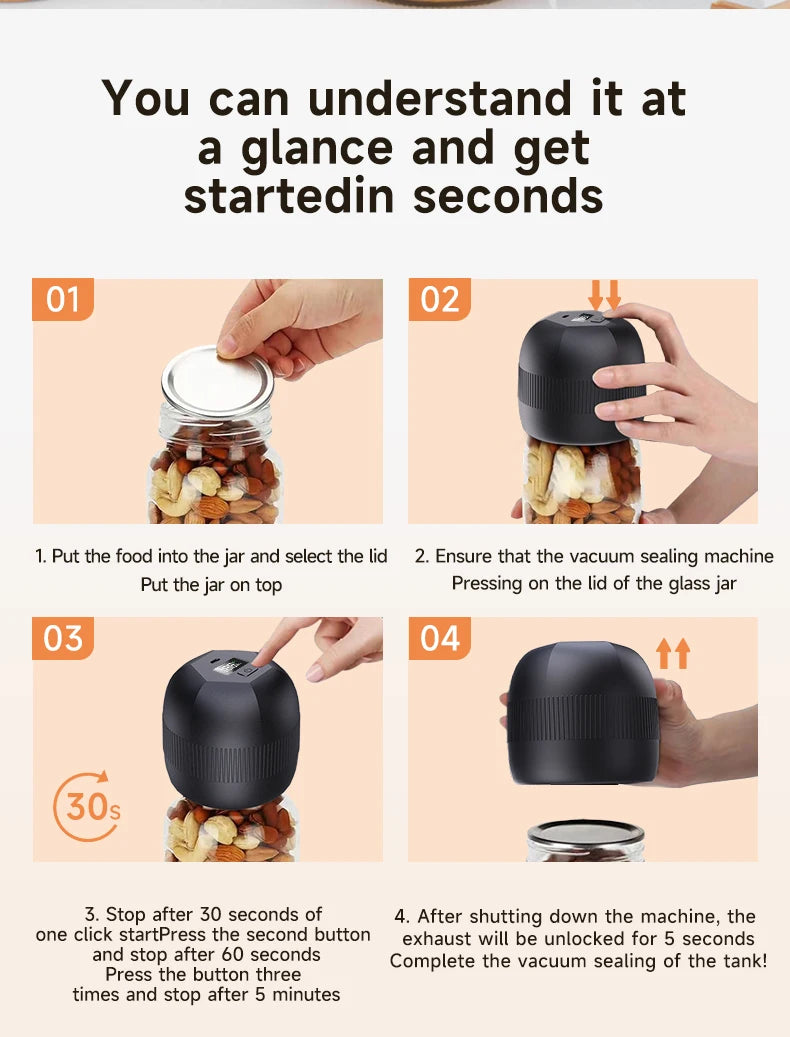 You can understand it at a glance and get startedin seconds

01

1. Put the food into the jar and select the lid
Put the jar on top

02

2. Ensure that the vacuum sealing machine
Pressing on the lid of the glass jar

03

30s

3. Stop after 30 seconds of one click startPress the second button and stop after 60 seconds
Press the button three times and stop after 5 minutes

04

4. After shutting down the machine, the exhaust will be unlocked for 5 seconds
Complete the vacuum sealing of the tank!