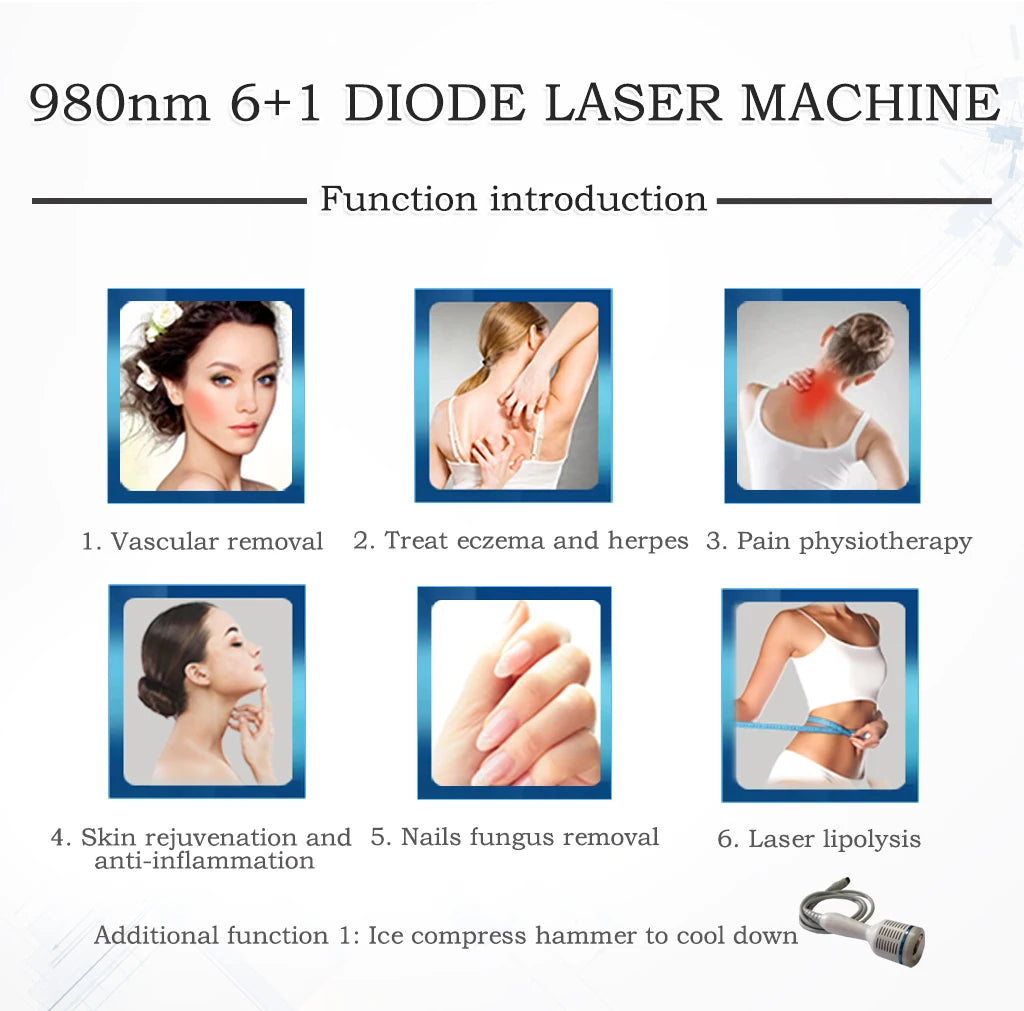 980nm 6+1 DIODE LASER MACHINE

Function introduction

1. Vascular removal

2. Treat eczema and herpes

3. Pain physiotherapy

4. Skin rejuvenation and anti-inflammation

5. Nails fungus removal

6. Laser lipolysis

Additional function 1: Ice compress hammer to cool down