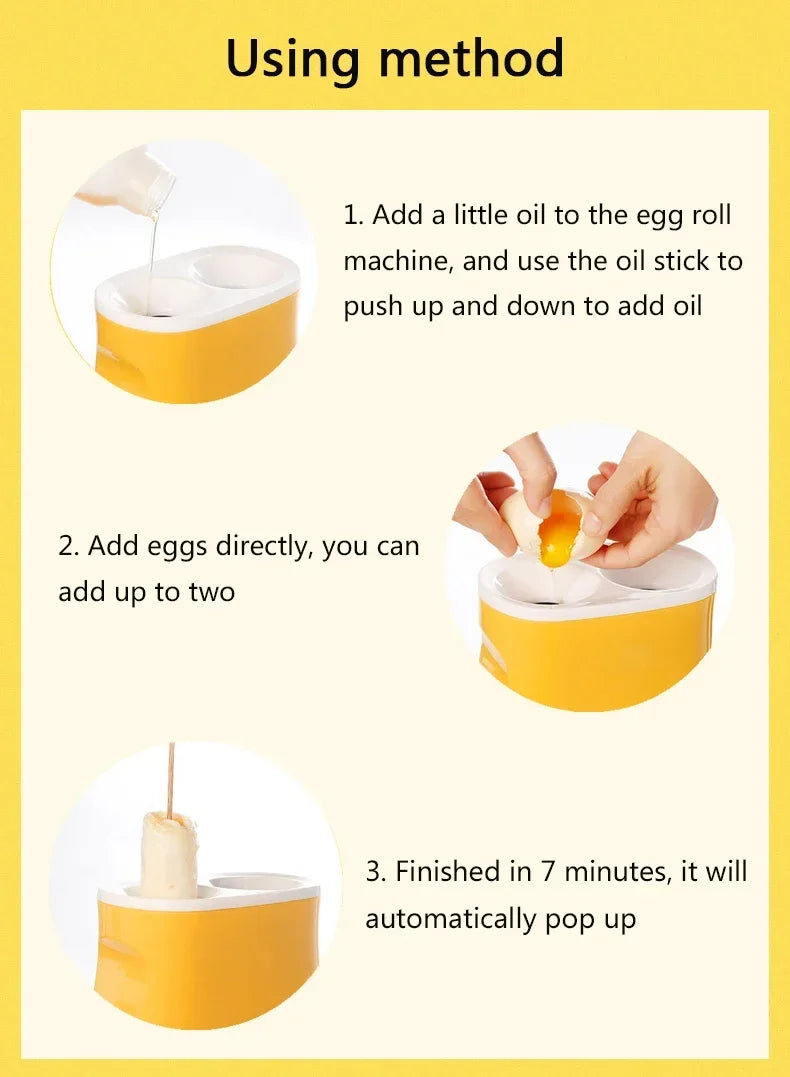 Using method

1. Add a little oil to the egg roll machine, and use the oil stick to push up and down to add oil

2. Add eggs directly, you can add up to two

3. Finished in 7 minutes, it will automatically pop up