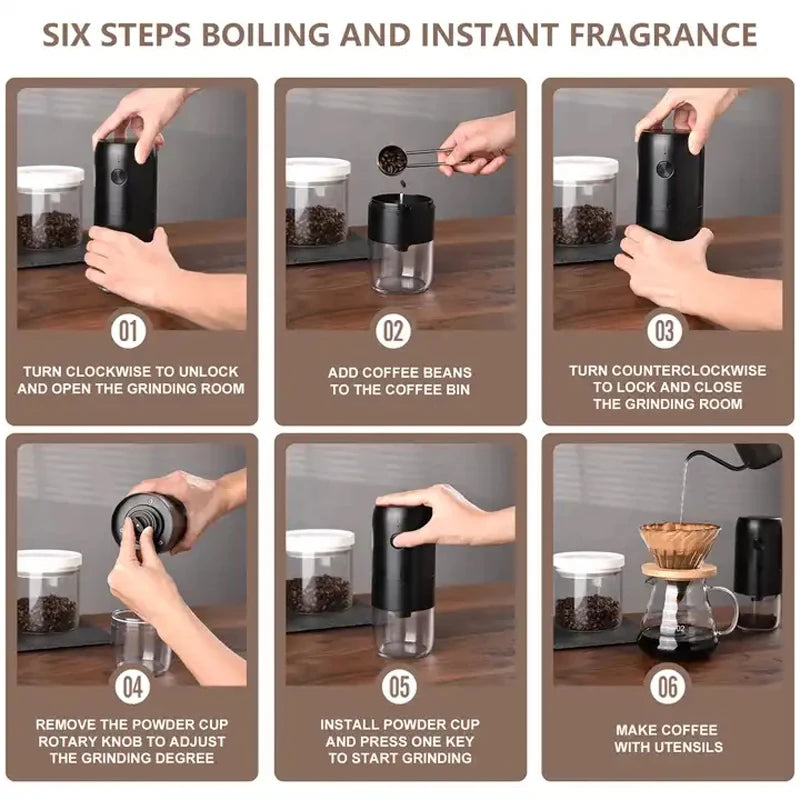 SIX STEPS BOILING AND INSTANT FRAGRANCE

01

TURN CLOCKWISE TO UNLOCK AND OPEN THE GRINDING ROOM

02

ADD COFFEE BEANS TO THE COFFEE BIN

03

TURN COUNTERCLOCKWISE TO LOCK AND CLOSE THE GRINDING ROOM

04

REMOVE THE POWDER CUP ROTARY KNOB TO ADJUST THE GRINDING DEGREE

05

INSTALL POWDER CUP AND PRESS ONE KEY TO START GRINDING

06

MAKE COFFEE WITH UTENSILS