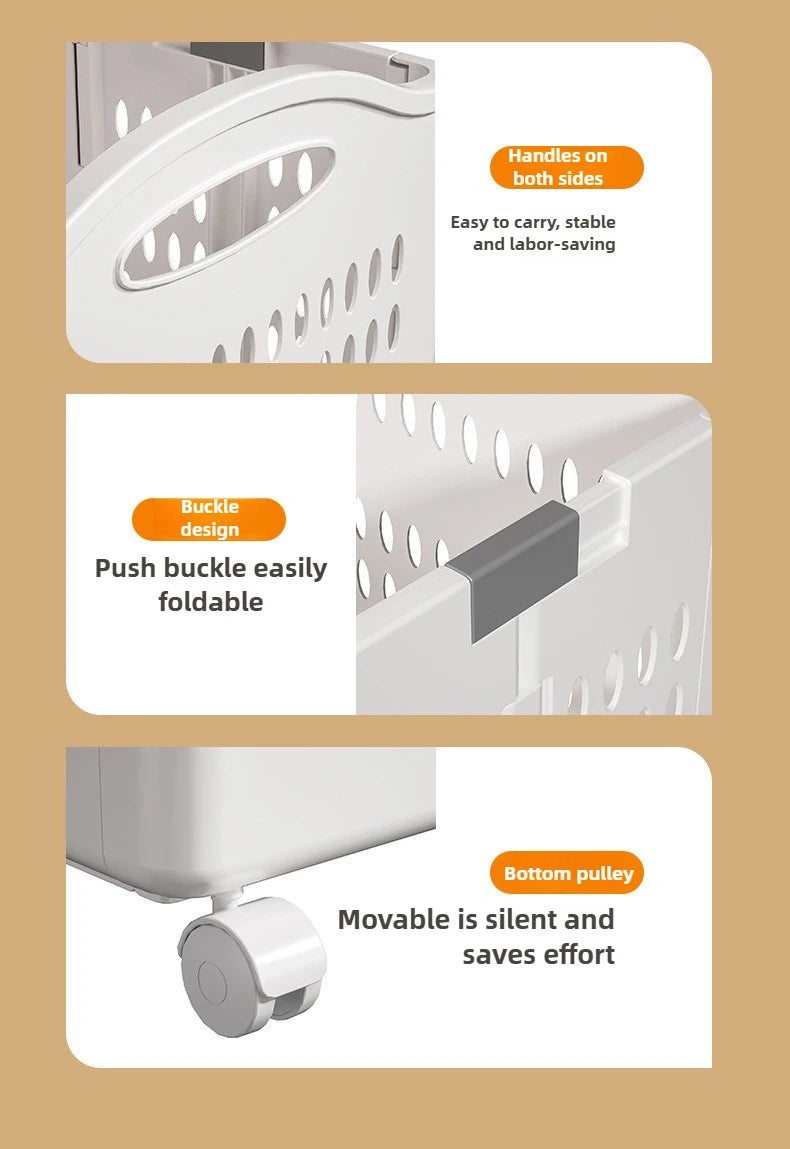 Handles on both sides

Easy to carry, stable and labor-saving

Buckle design

Push buckle easily foldable

Bottom pulley

Movable is silent and saves effort