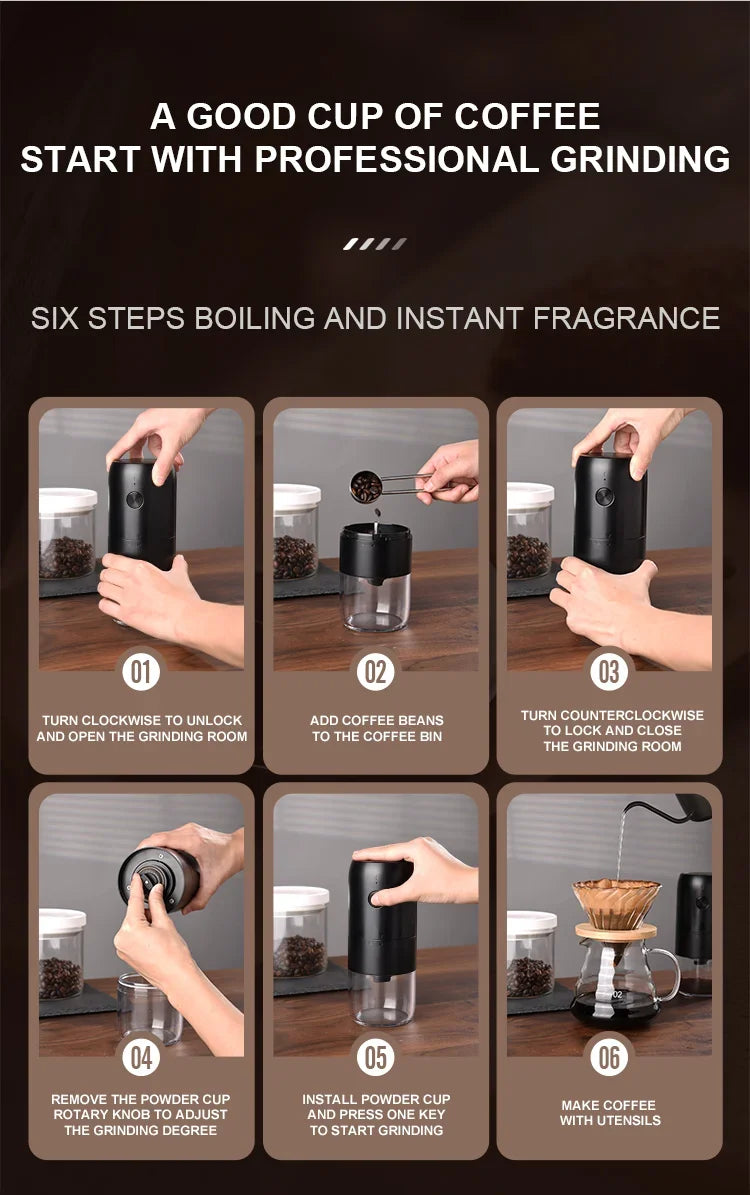 A GOOD CUP OF COFFEE
START WITH PROFESSIONAL GRINDING

SIX STEPS BOILING AND INSTANT FRAGRANCE

01
TURN CLOCKWISE TO UNLOCK AND OPEN THE GRINDING ROOM

02
ADD COFFEE BEANS TO THE COFFEE BIN

03
TURN COUNTERCLOCKWISE TO LOCK AND CLOSE THE GRINDING ROOM

04
REMOVE THE POWDER CUP ROTARY KNOB TO ADJUST THE GRINDING DEGREE

05
INSTALL POWDER CUP AND PRESS ONE KEY TO START GRINDING

06
MAKE COFFEE WITH UTENSILS