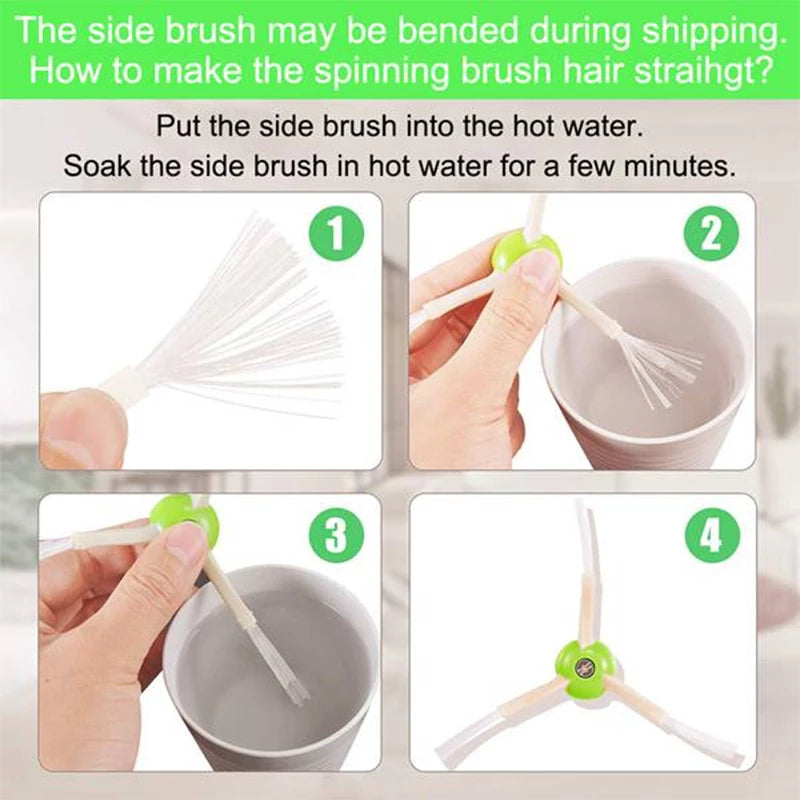 The side brush may be bended during shipping. How to make the spinning brush hair straihgt?

Put the side brush into the hot water.
Soak the side brush in hot water for a few minutes.

1

2

3

4