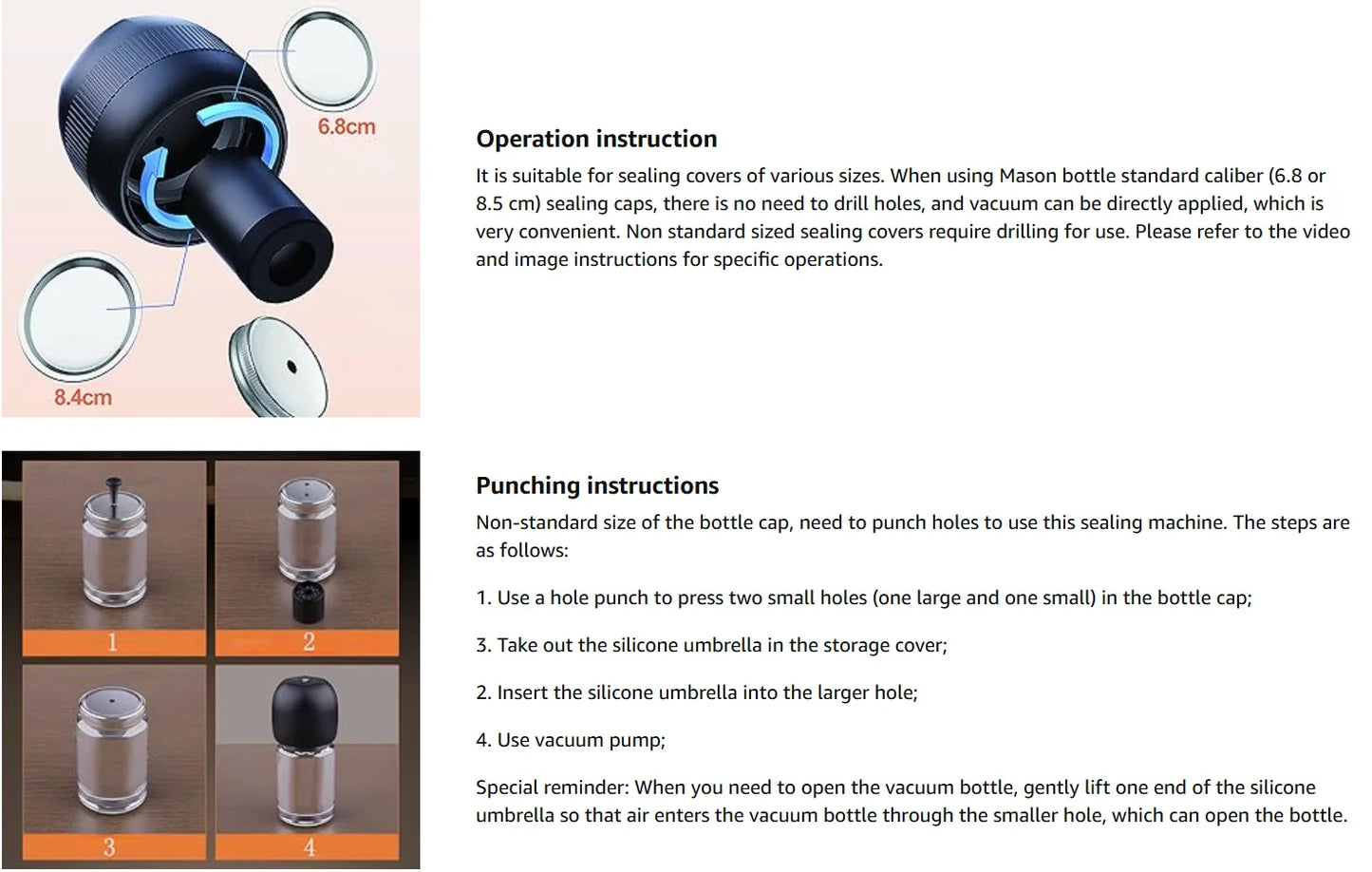 6.8cm

8.4cm

Operation instruction

It is suitable for sealing covers of various sizes. When using Mason bottle standard caliber (6.8 or 8.5 cm) sealing caps, there is no need to drill holes, and vacuum can be directly applied, which is very convenient. Non standard sized sealing covers require drilling for use. Please refer to the video and image instructions for specific operations.

1

2

3

4

Punching instructions

Non-standard size of the bottle cap, need to punch holes to use this sealing machine. The steps are as follows:

1. Use a hole punch to press two small holes (one large and one small) in the bottle cap;

3. Take out the silicone umbrella in the storage cover;

2. Insert the silicone umbrella into the larger hole;

4. Use vacuum pump;

Special reminder: When you need to open the vacuum bottle, gently lift one end of the silicone umbrella so that air enters the vacuum bottle through the smaller hole, which can open the bottle.