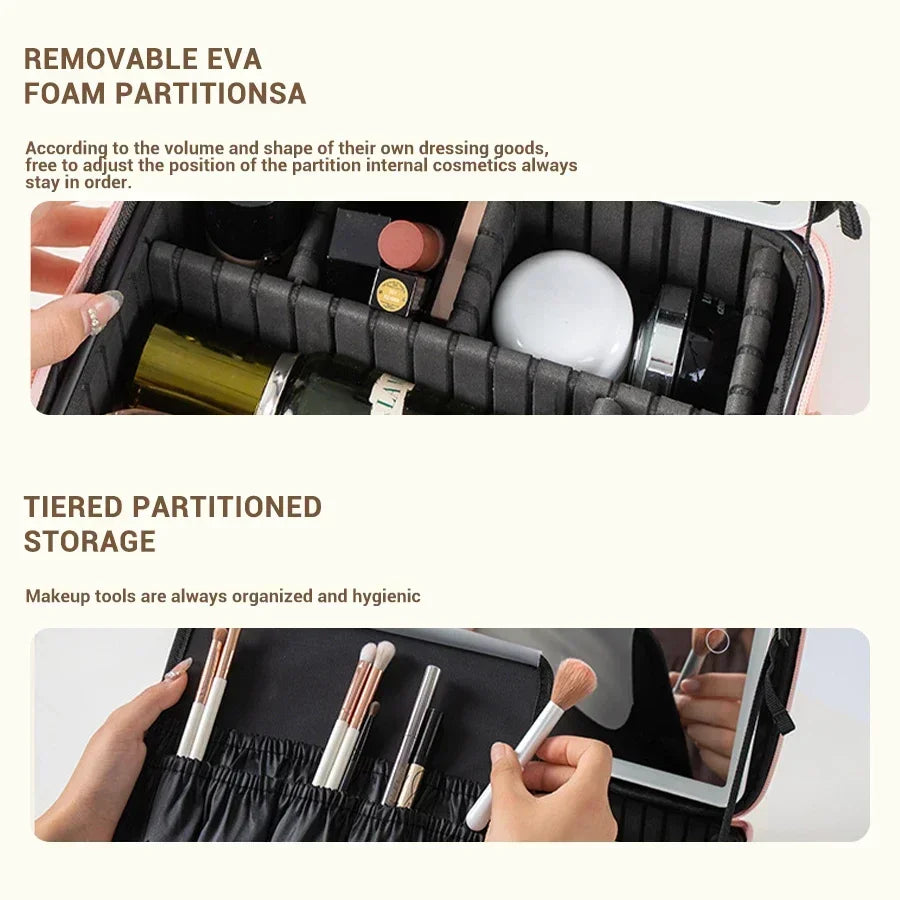 REMOVABLE EVA FOAM PARTITIONSA

According to the volume and shape of their own dressing goods, free to adjust the position of the partition internal cosmetics always stay in order.

TIERED PARTITIONED STORAGE

Makeup tools are always organized and hygienic