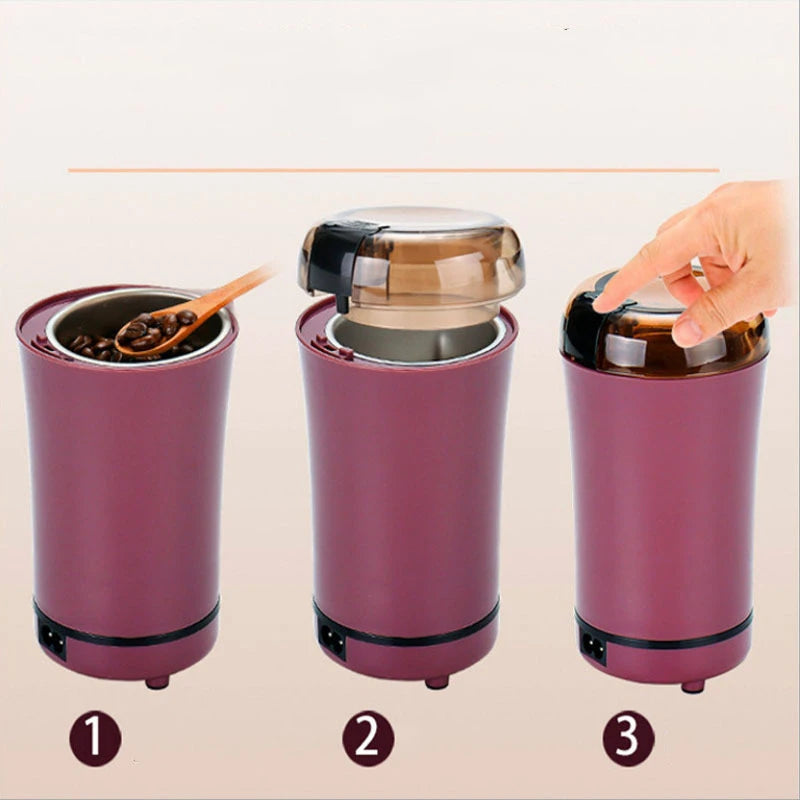 1

2

3