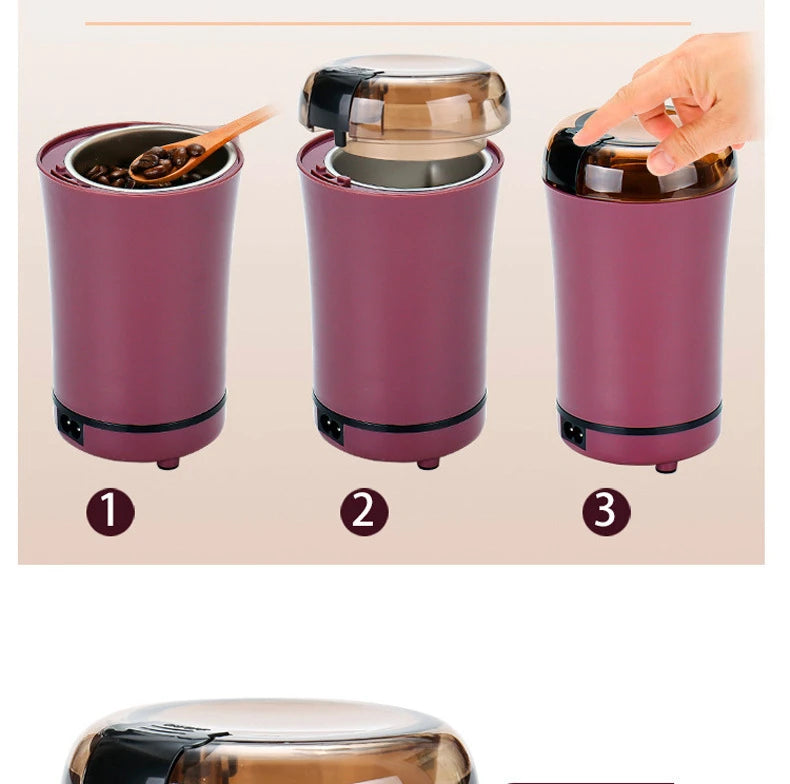 1

2

3